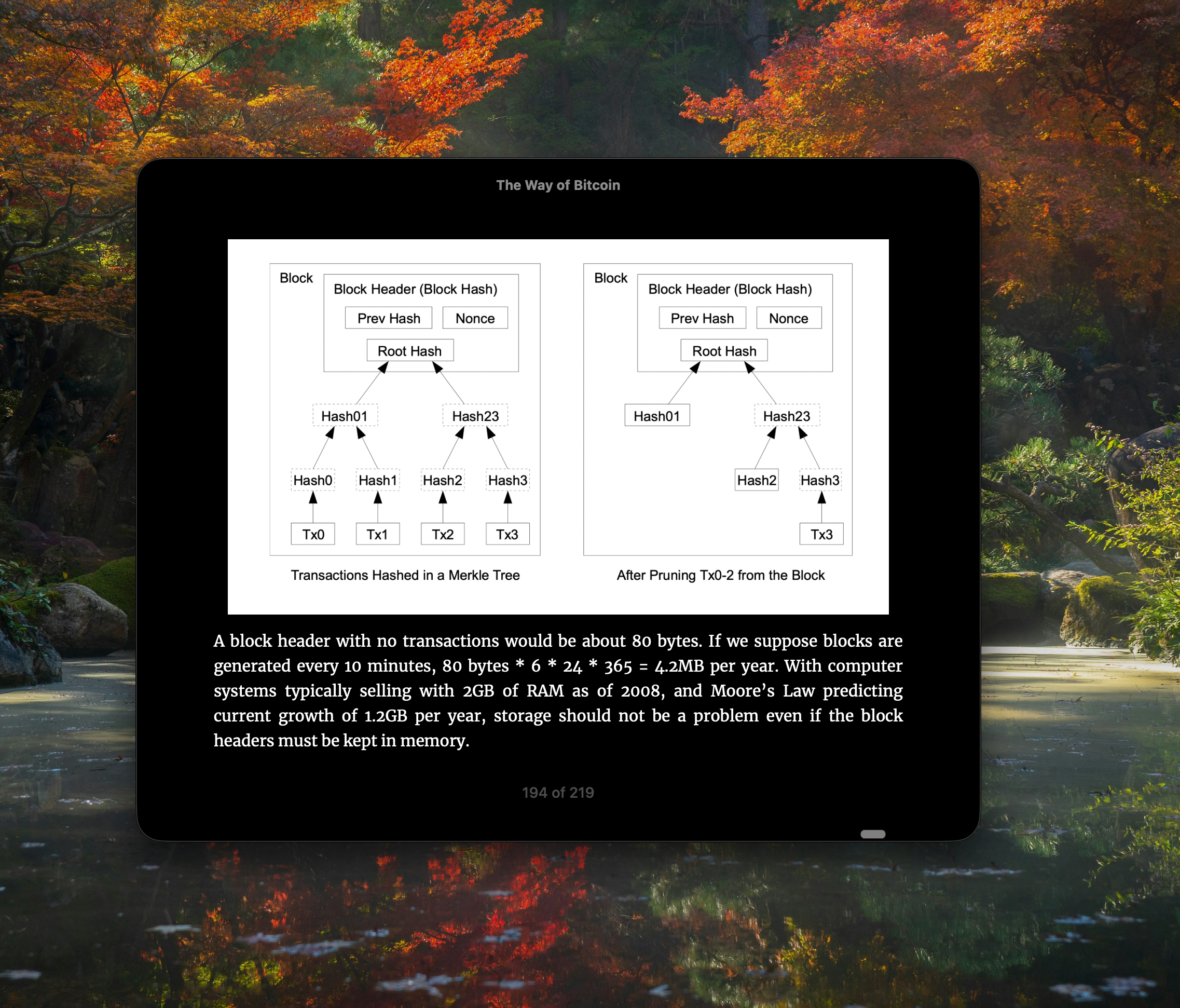 The Way of Bitcoin

Block
Block Header (Block Hash)
Prev Hash
Nonce
Root Hash
Hash01
Hash23
Hash0
Hash1
Hash2
Hash3
Tx0
Tx1
Tx2
Tx3
Transactions Hashed in a Merkle Tree

Block
Block Header (Block Hash)
Prev Hash
Nonce
Root Hash
Hash01
Hash23
Hash2
Hash3
Tx3
After Pruning Tx0-2 from the Block

A block header with no transactions would be about 80 bytes. If we suppose blocks are generated every 10 minutes, 80 bytes * 6 * 24 * 365 = 4.2MB per year. With computer systems typically selling with 2GB of RAM as of 2008, and Moore's Law predicting current growth of 1.2GB per year, storage should not be a problem even if the block headers must be kept in memory.

194 of 219